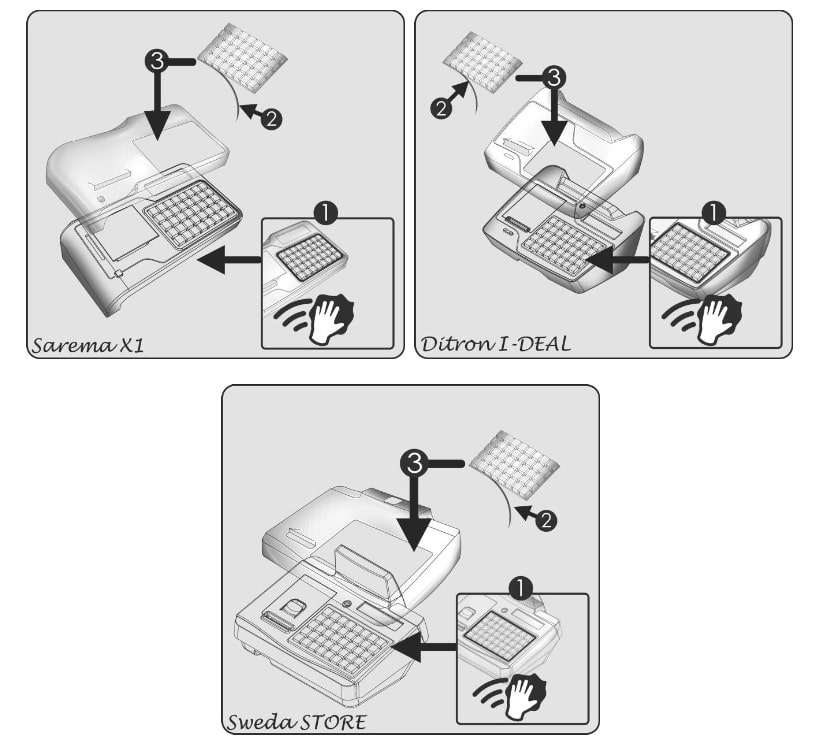 3
2
1
Sarema X1

2
3
1
Ditron I-DEAL

3
2
1
Sweda STORE