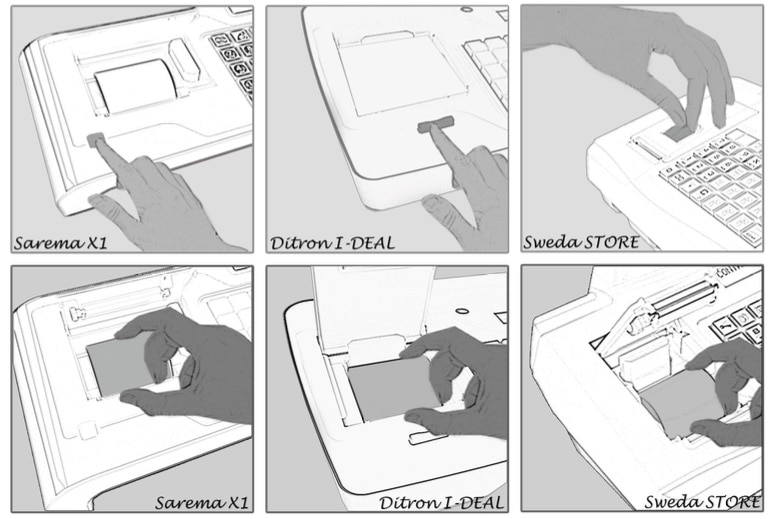 Sarema X1

Ditron I-DEAL

Sweda STORE

Sarema X1

Ditron I-DEAL

Sweda STORE