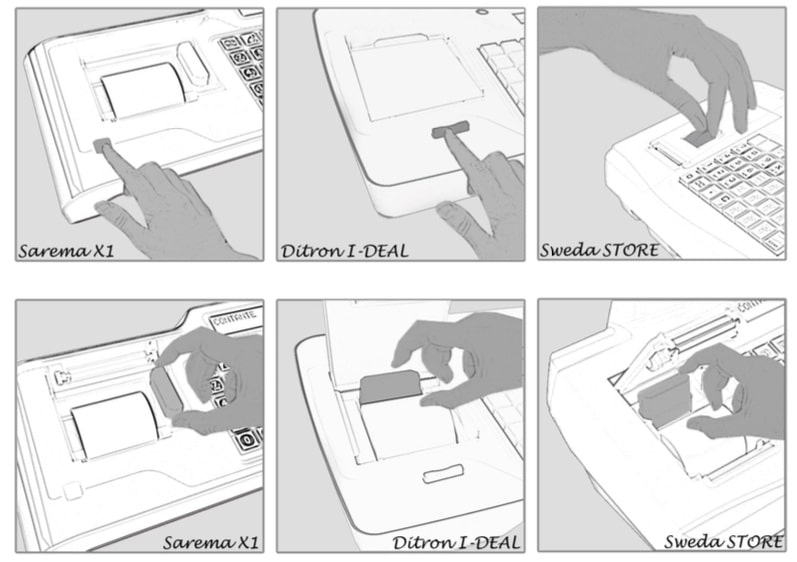 Sarema X1

Ditron I-DEAL

Sweda STORE

CONTANTE

Sarema X1

Ditron I-DEAL

Sweda STORE